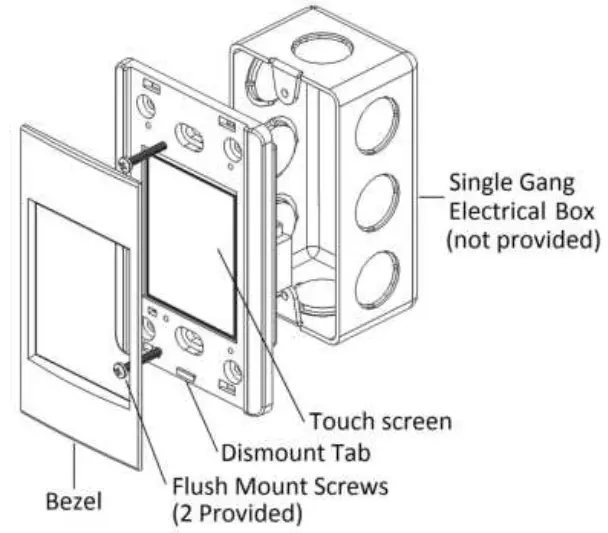 Single Gang Electrical Box (not provided)

Touch screen

Dismount Tab

Flush Mount Screws (2 Provided)

Bezel