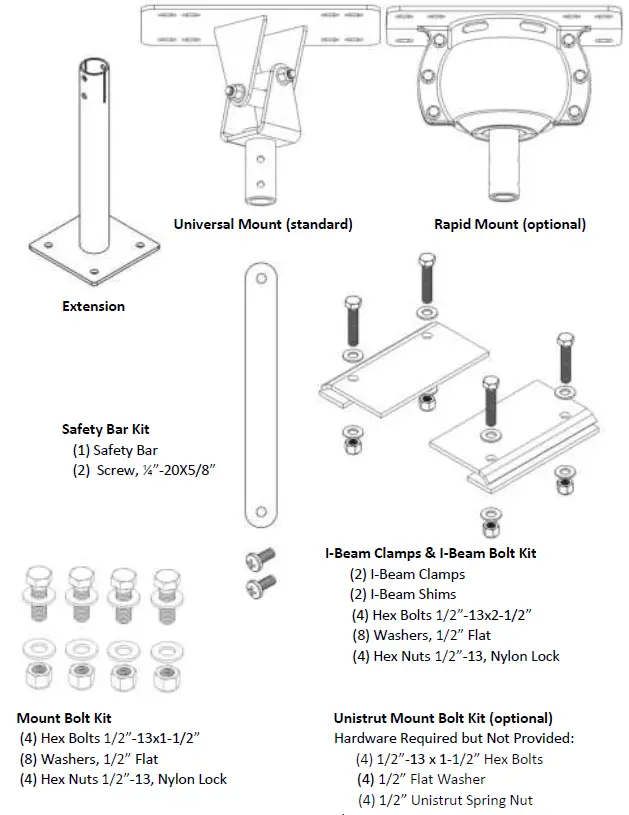 Universal Mount (standard)

Rapid Mount (optional)

Extension

Safety Bar Kit
(1) Safety Bar
(2) Screw, ¼"-20X5/8"

I-Beam Clamps & I-Beam Bolt Kit
(2) I-Beam Clamps
(2) I-Beam Shims
(4) Hex Bolts 1/2"-13x2-1/2"
(8) Washers, 1/2" Flat
(4) Hex Nuts 1/2"-13, Nylon Lock

Mount Bolt Kit
(4) Hex Bolts 1/2"-13x1-1/2"
(8) Washers, 1/2" Flat
(4) Hex Nuts 1/2"-13, Nylon Lock

Unistrut Mount Bolt Kit (optional)
Hardware Required but Not Provided:
(4) 1/2"-13 x 1-1/2" Hex Bolts
(4) 1/2" Flat Washer
(4) 1/2" Unistrut Spring Nut