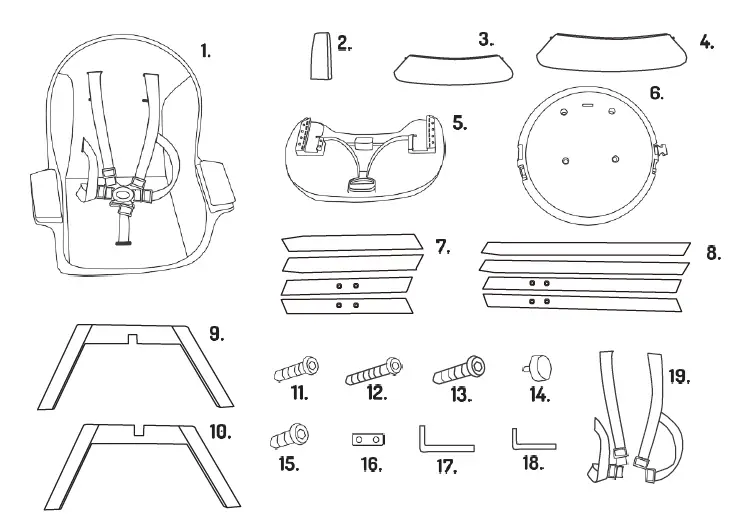 1.
2.
3.
4.
5.
6.
7.
8.
9.
10.
11.
12.
13.
14.
15.
16.
17.
18.
19.