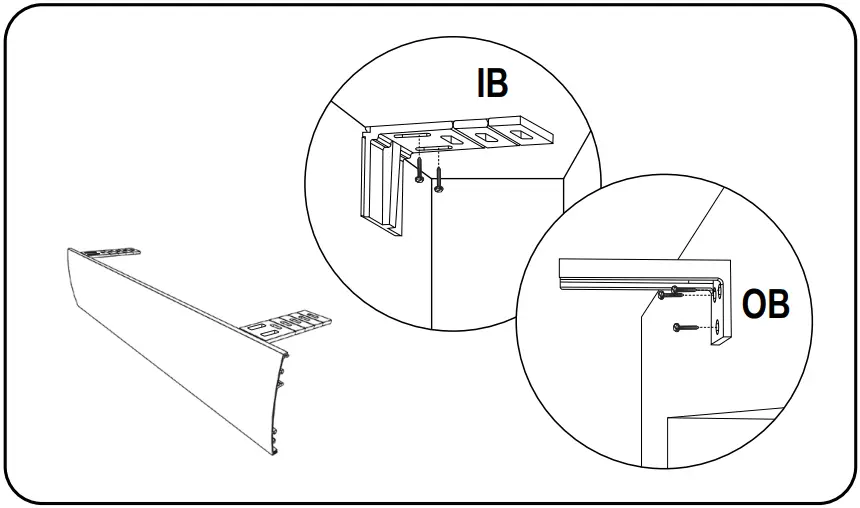 IB

OB