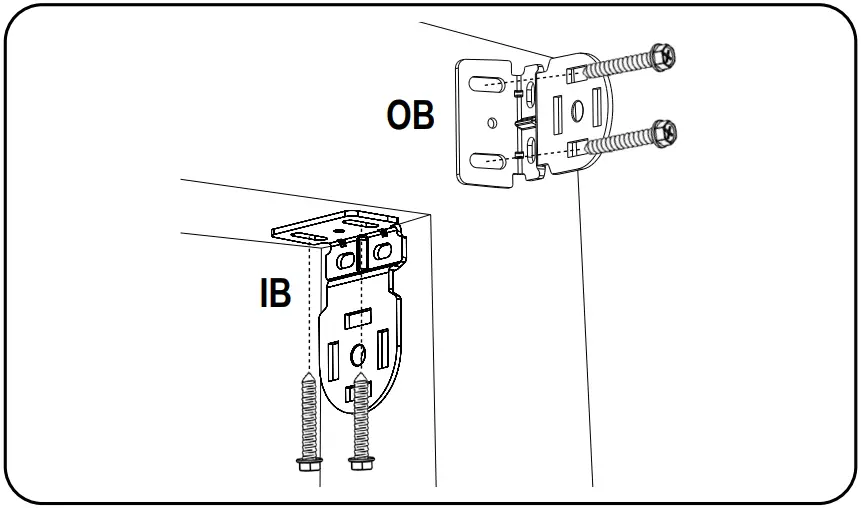 OB

IB