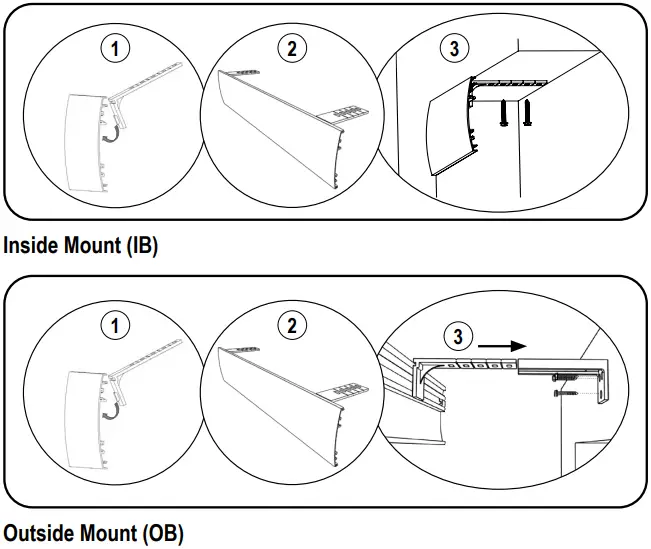 1

2

3

Inside Mount (IB)

1

2

3

Outside Mount (OB)