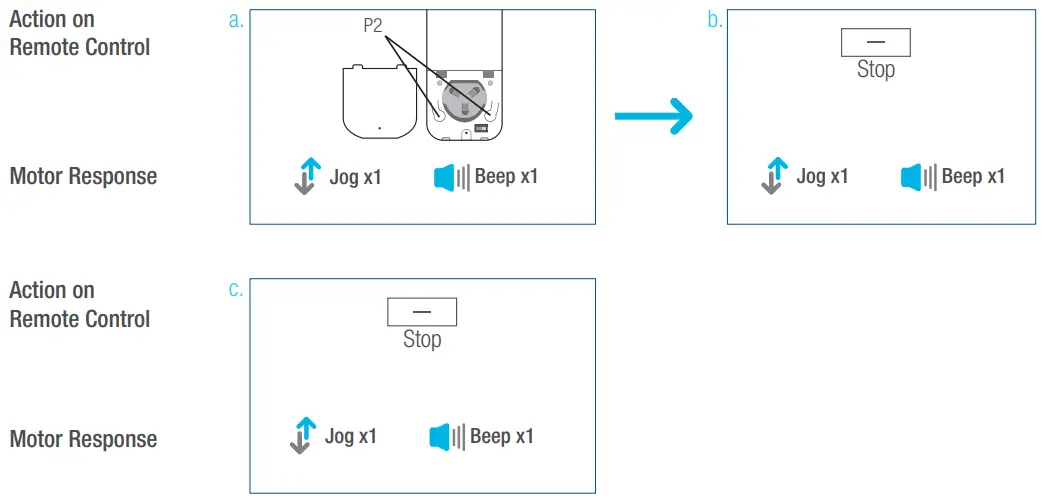 Action on Remote Control

a.

P2

Motor Response

Jog x1

Beep x1

b.

—

Stop

Jog x1

Beep x1

Action on Remote Control

c.

—

Stop

Motor Response

Jog x1

Beep x1