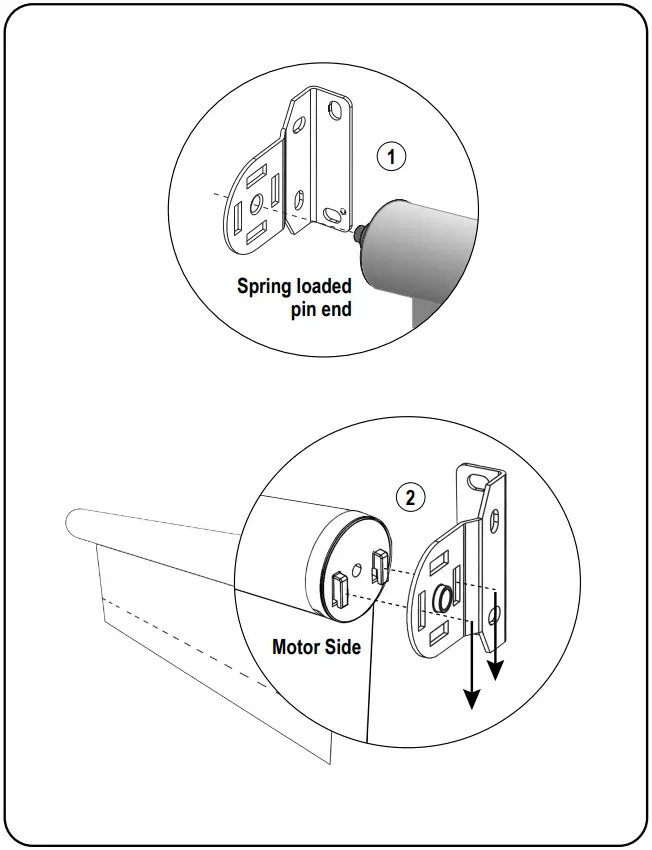 1

Spring loaded pin end

2

Motor Side