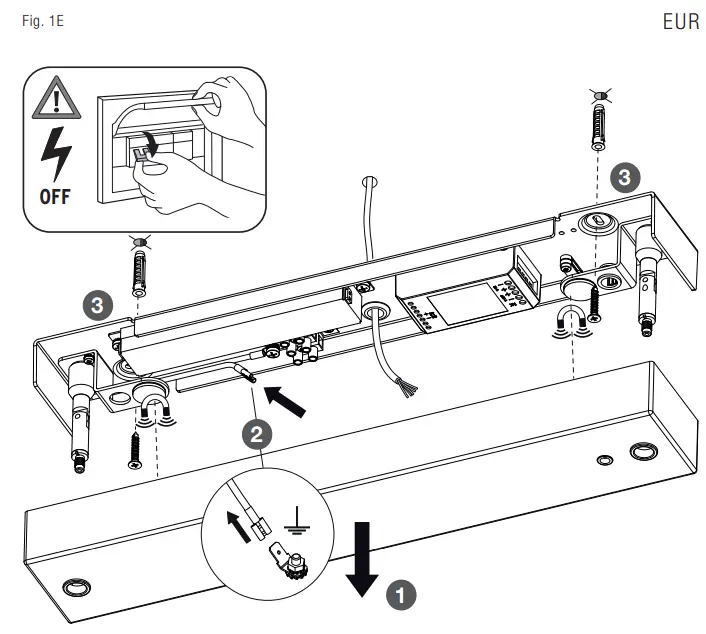 Fig. 1E

EUR

OFF

3

3

2

1