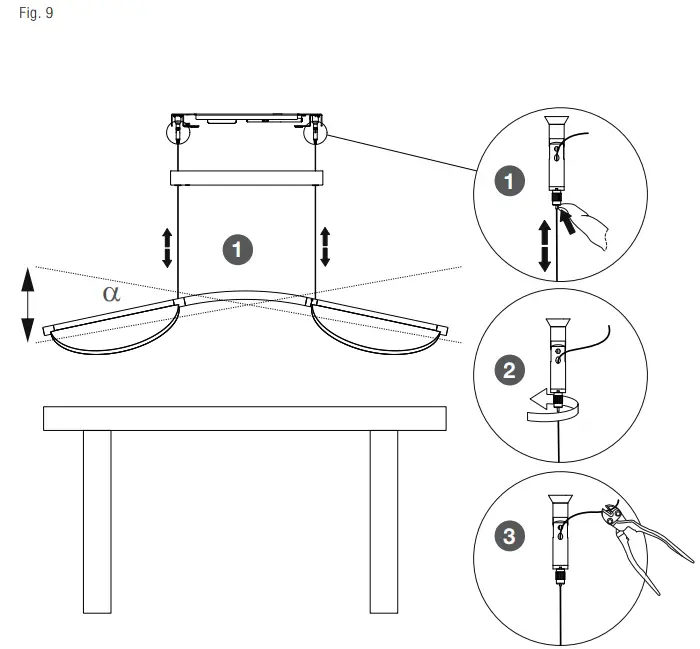 Fig. 9

1

$\alpha$

1

2

3