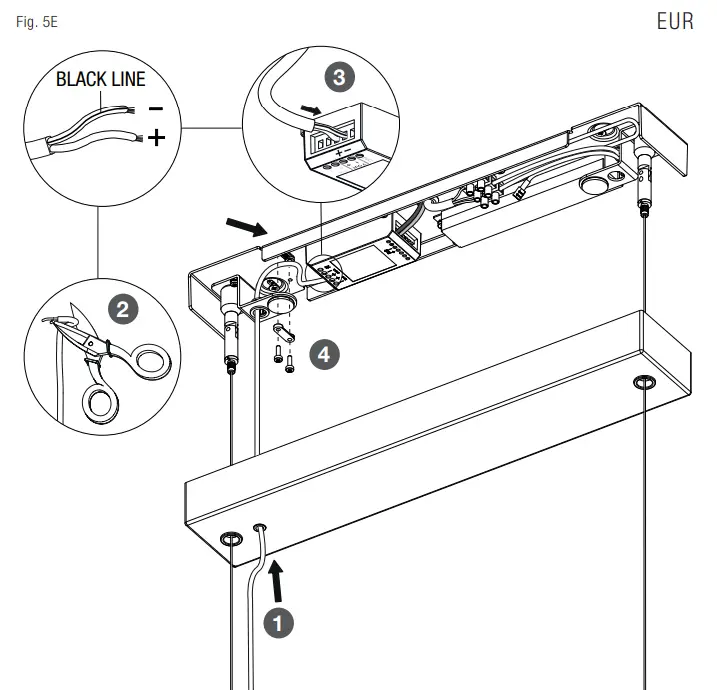 Fig. 5E

EUR

BLACK LINE
−
+

3

+ −

2

4

1