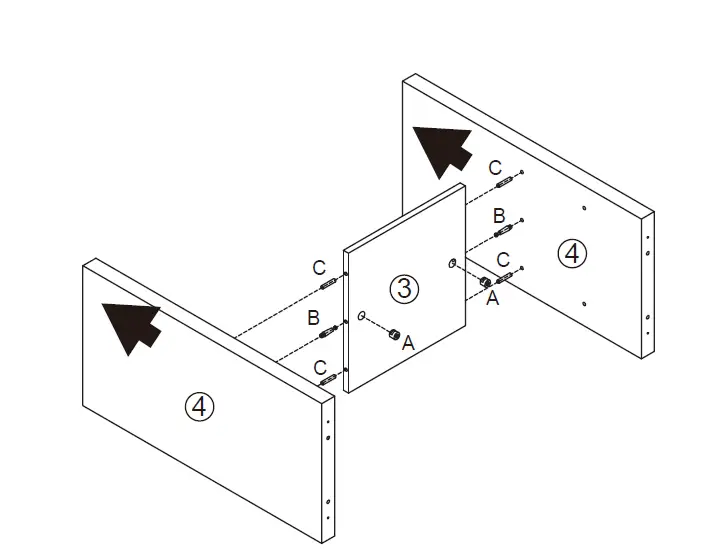 C
B
④
C
A
C
③
B
A
C
④