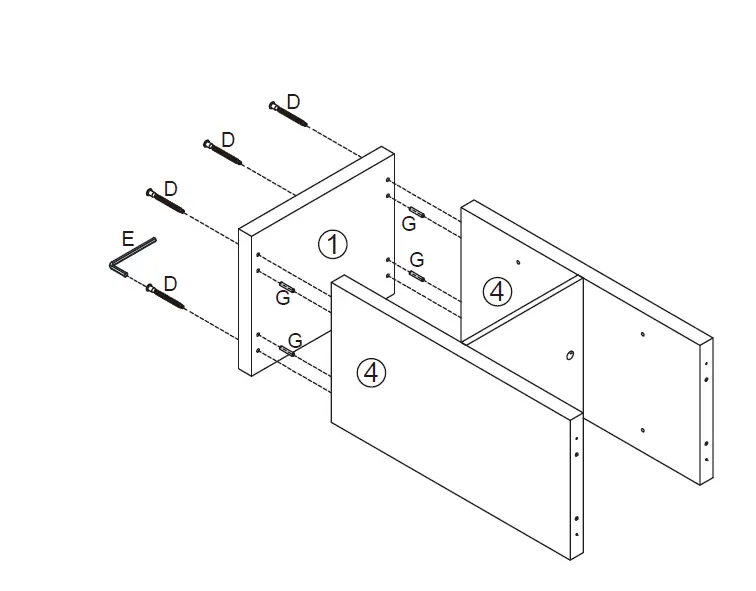 D
D
D
E
D
①
G
G
G
G
④
④