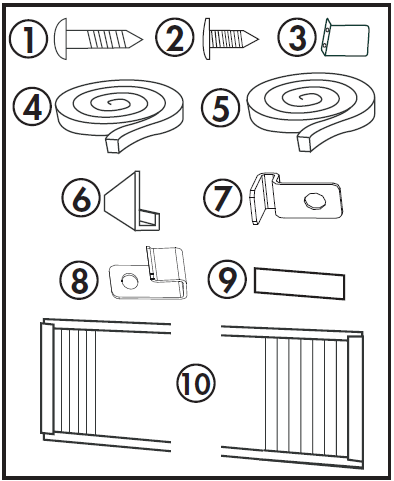 1
2
3
4
5
6
7
8
9
10