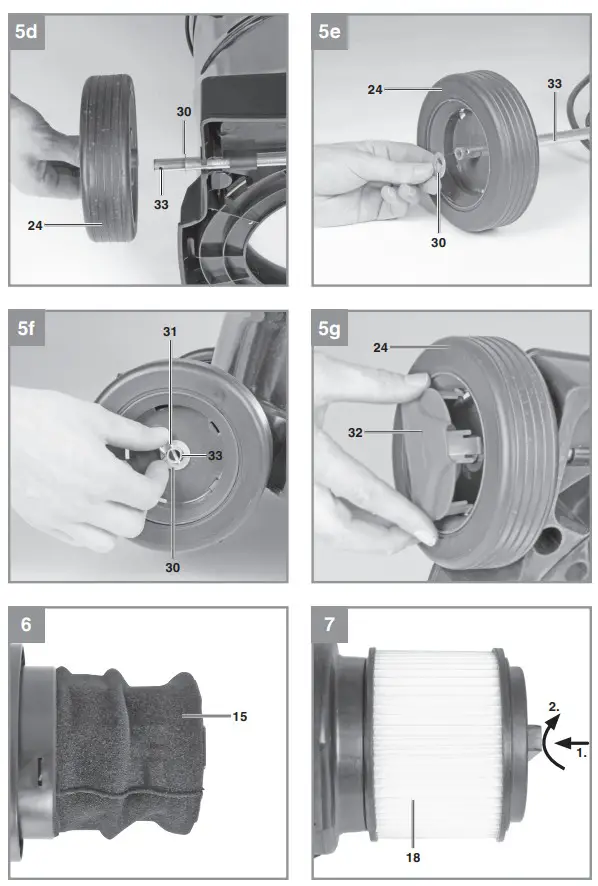 5d
30
33
24

5e
24
33
30

5f
31
33
30

5g
24
32

6
15

7
2.
1.
18