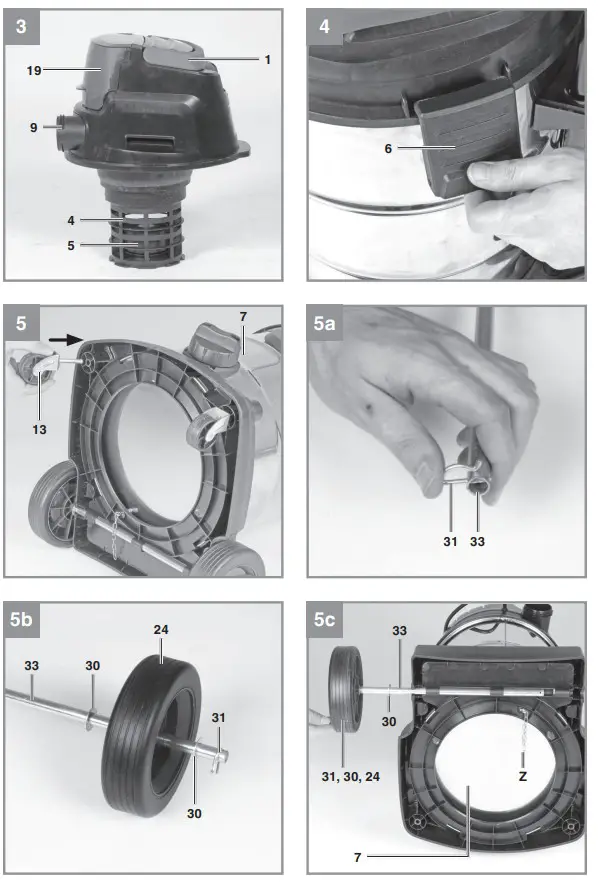 3
19
1
9
4
5

4
6

5
7
13

5a
31
33

5b
24
33
30
31
30

5c
33
30
31, 30, 24
Z
7