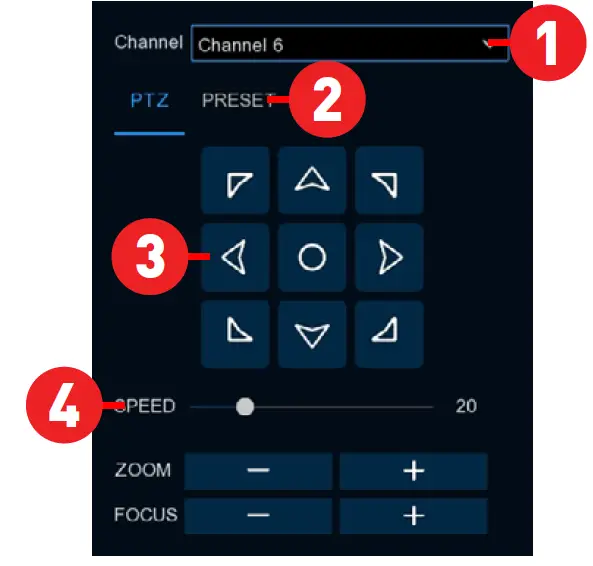 Channel Channel 6

1

PTZ PRESET

2

3

4

SPEED 20

ZOOM − +

FOCUS − +