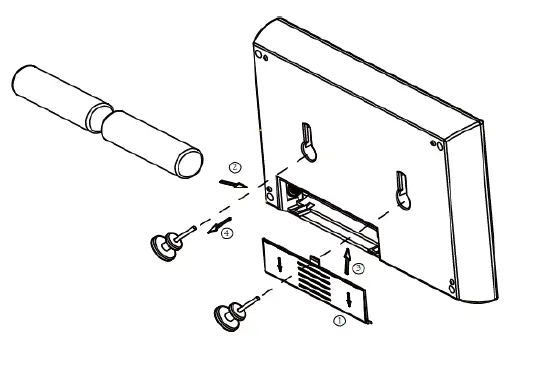 ②
④
③
①