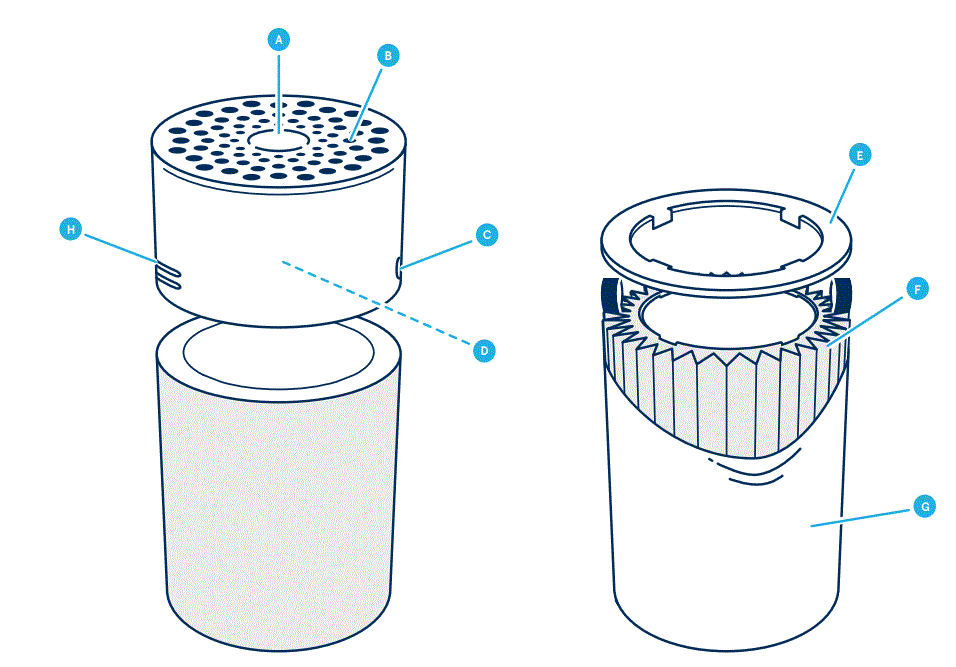 A
B
H
C
D
E
F
G