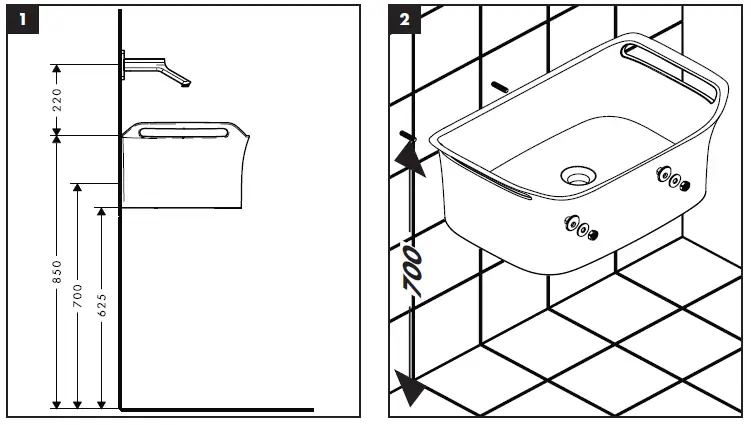 1

220

850

700

625

2

700