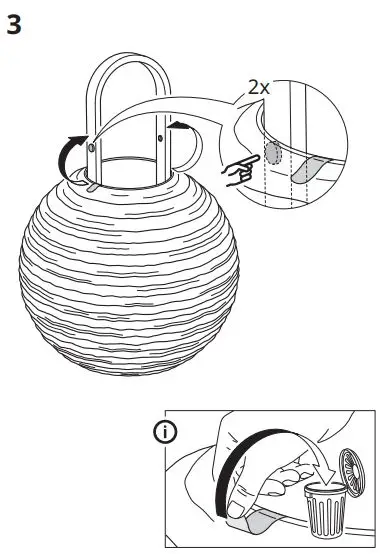 3

2x

i