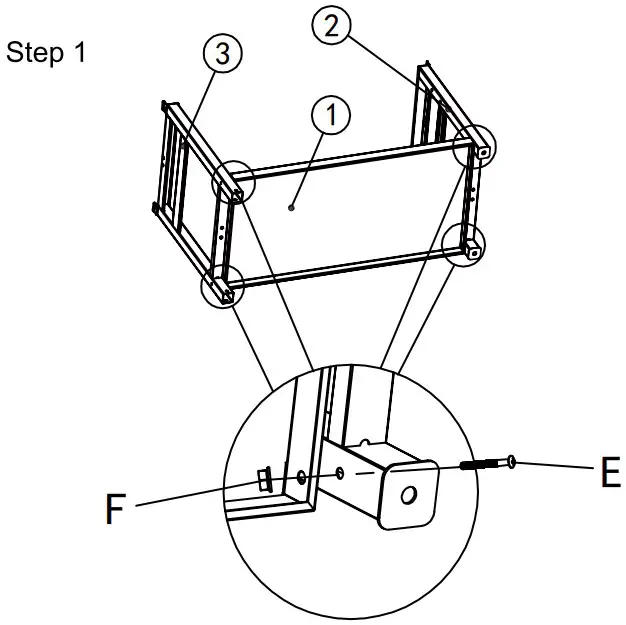 Step 1

3

2

1

F

E