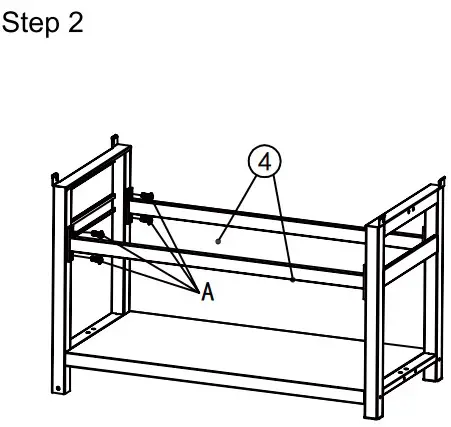 Step 2

4

A