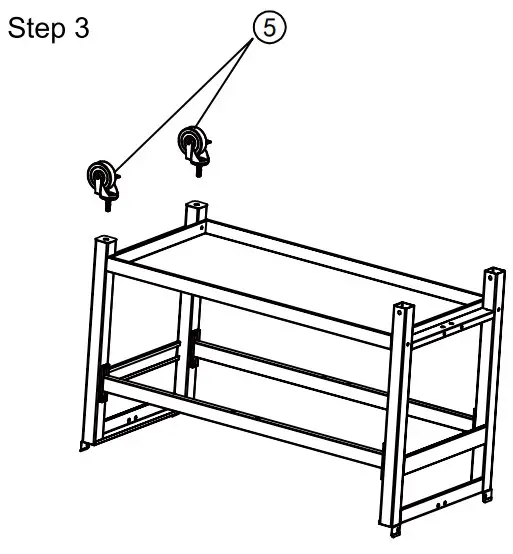 Step 3

5