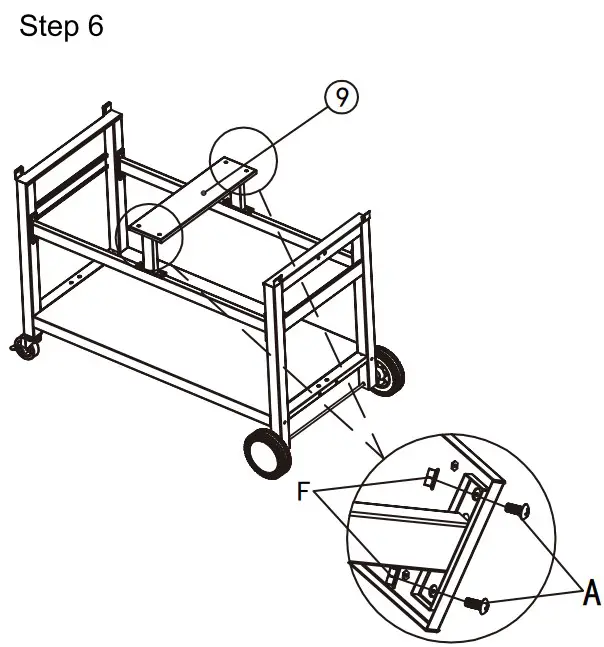 Step 6

9

F

A