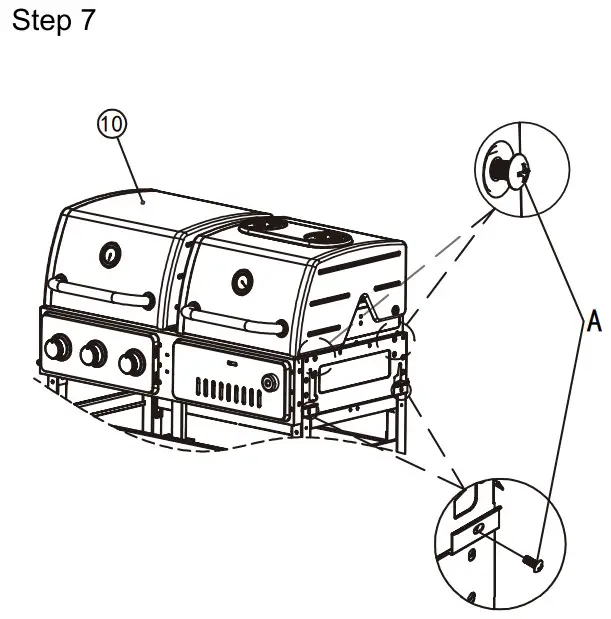 Step 7

10

A