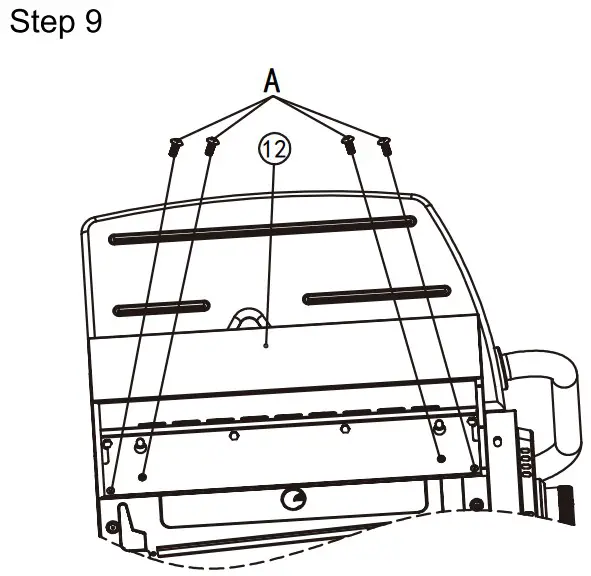 Step 9

A

12