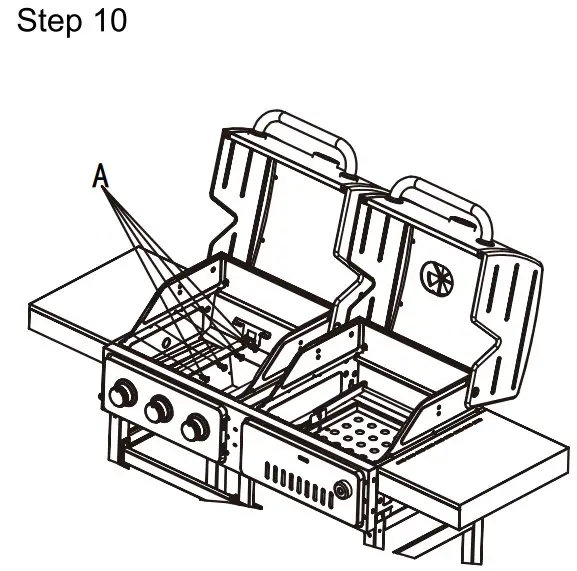 Step 10

A