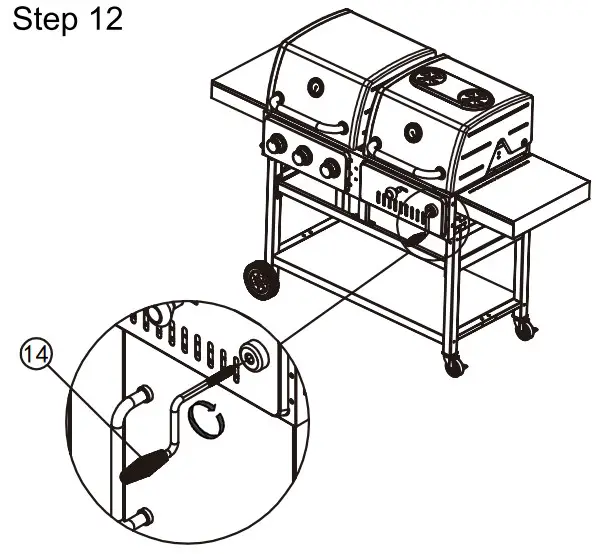 Step 12

14