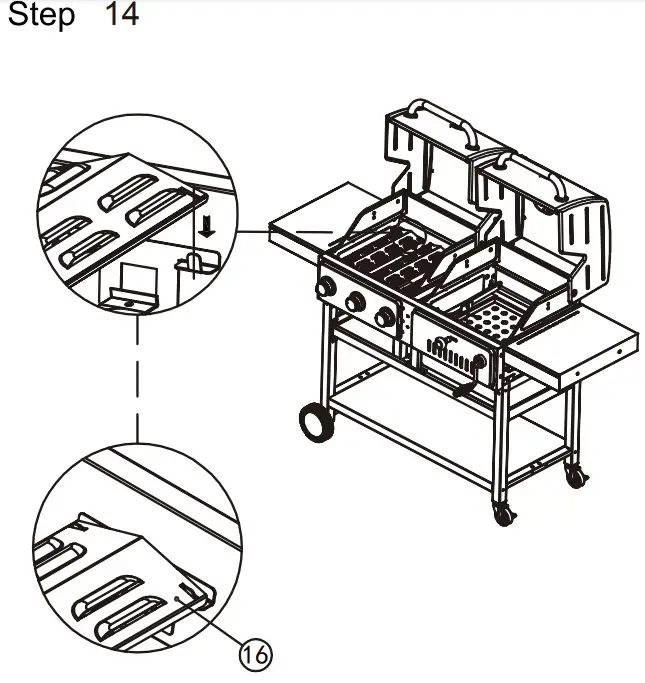 Step 14

16