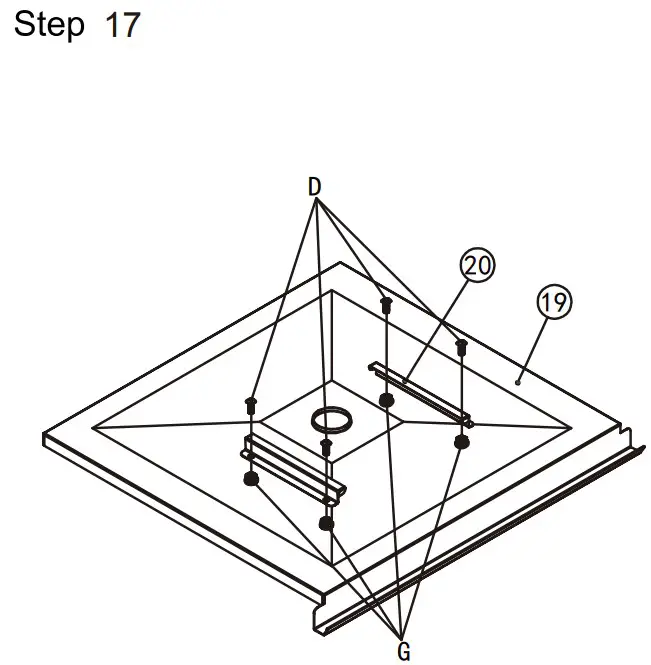 Step 17

D

20

19

G