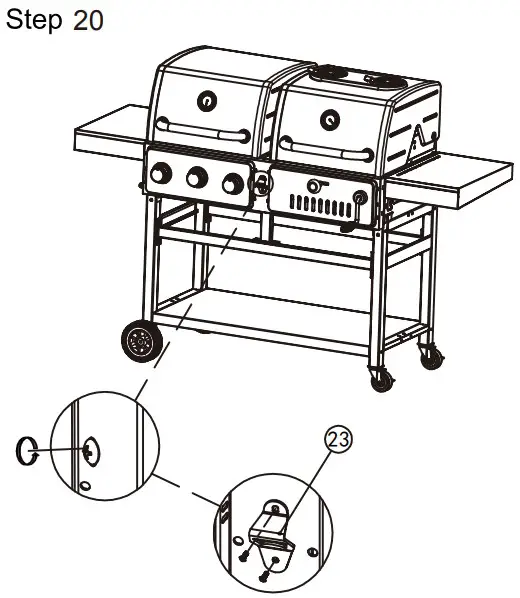 Step 20

23