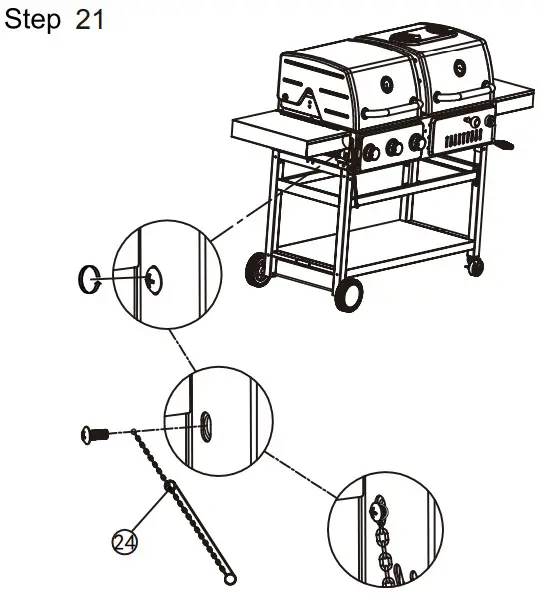 Step 21

24