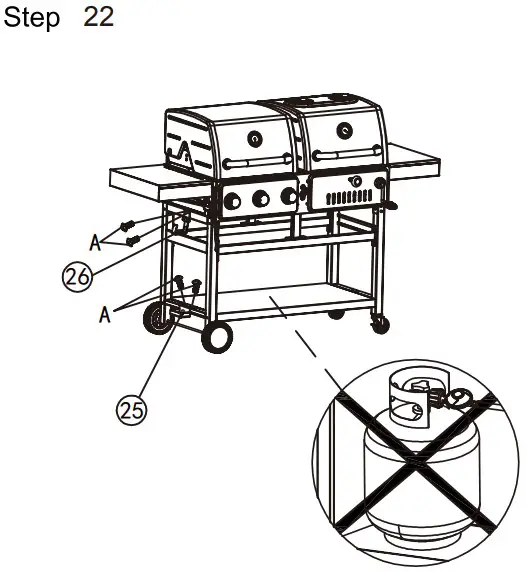 Step 22

A

26

A

25