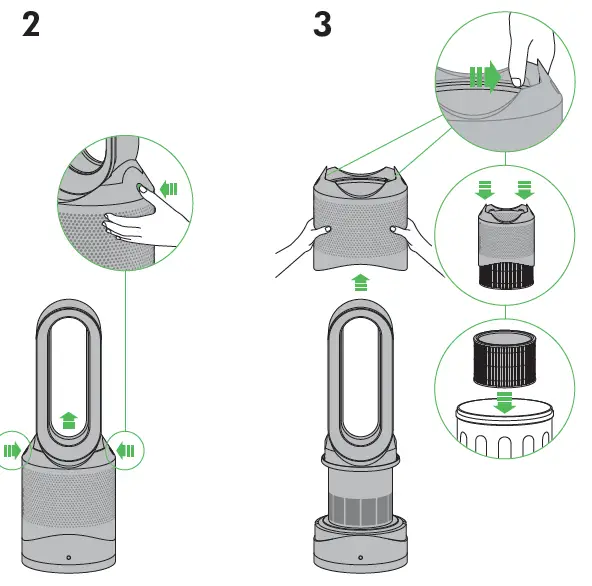 2

3