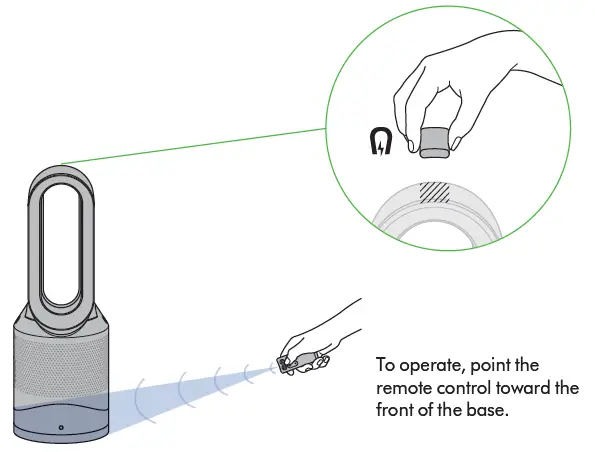 To operate, point the remote control toward the front of the base.