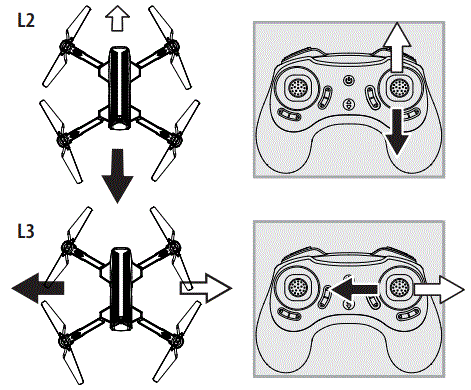 L2

L3