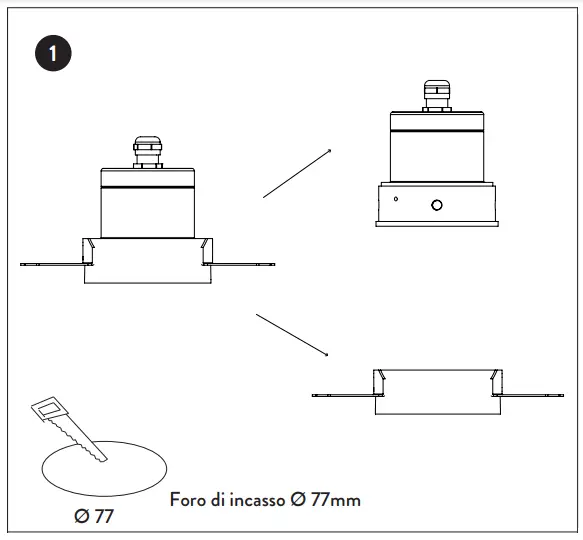 1

Ø 77

Foro di incasso Ø 77mm