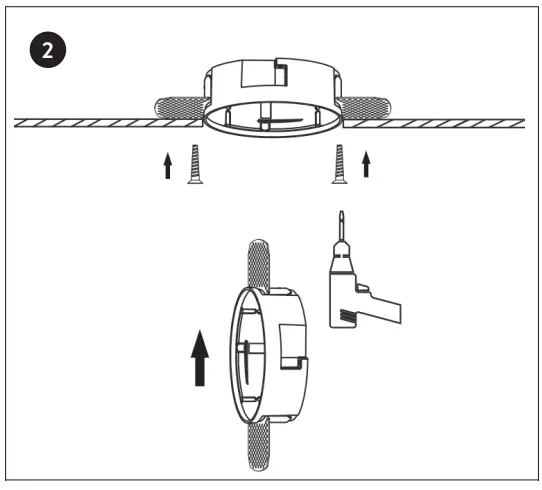 2