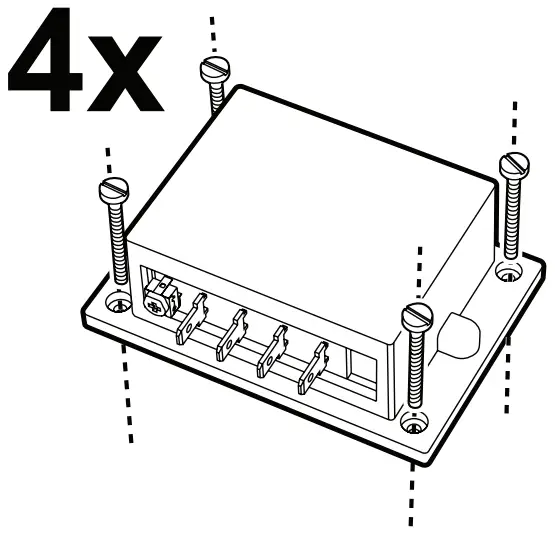 4x