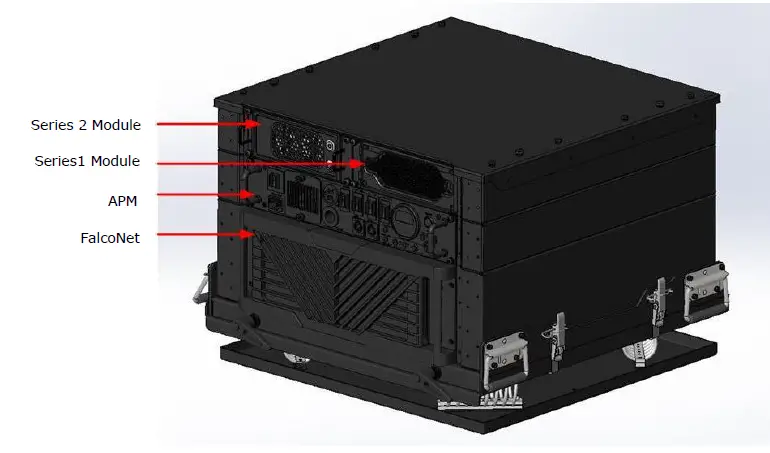 Series 2 Module

Series1 Module

APM

FalcoNet