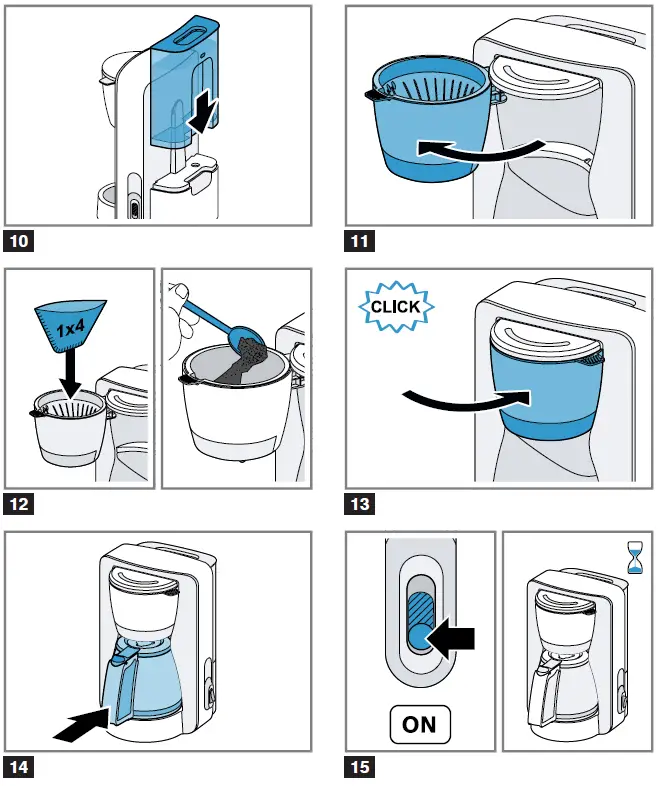 10

11

1x4

12

CLICK

13

14

ON

15