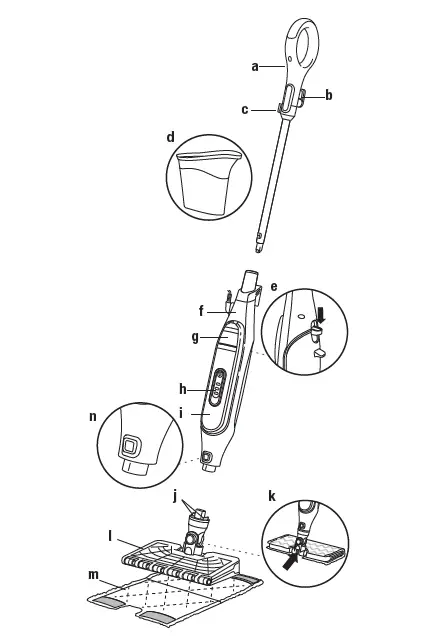 a
b
c
d
e
f
g
h
i
n
j
k
l
m