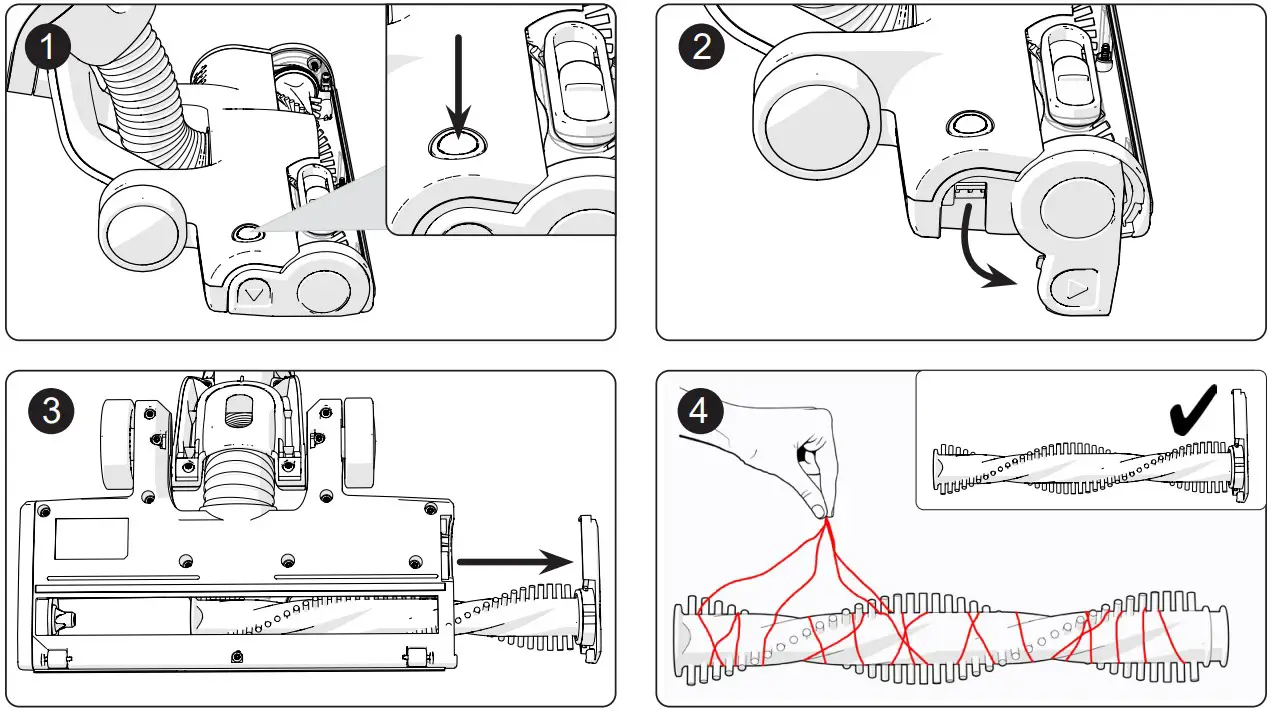 1

2

3

4