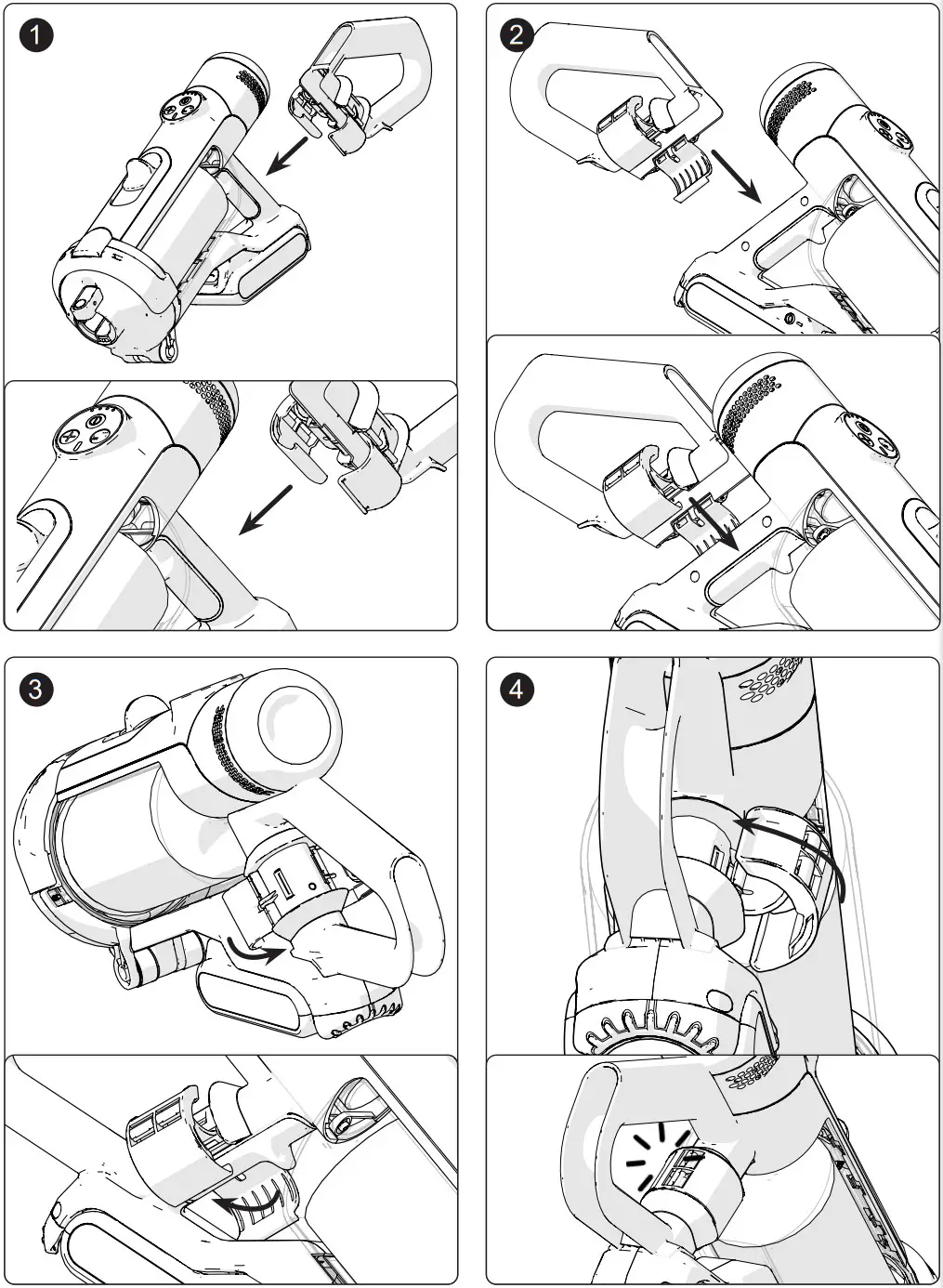 1

2

3

4