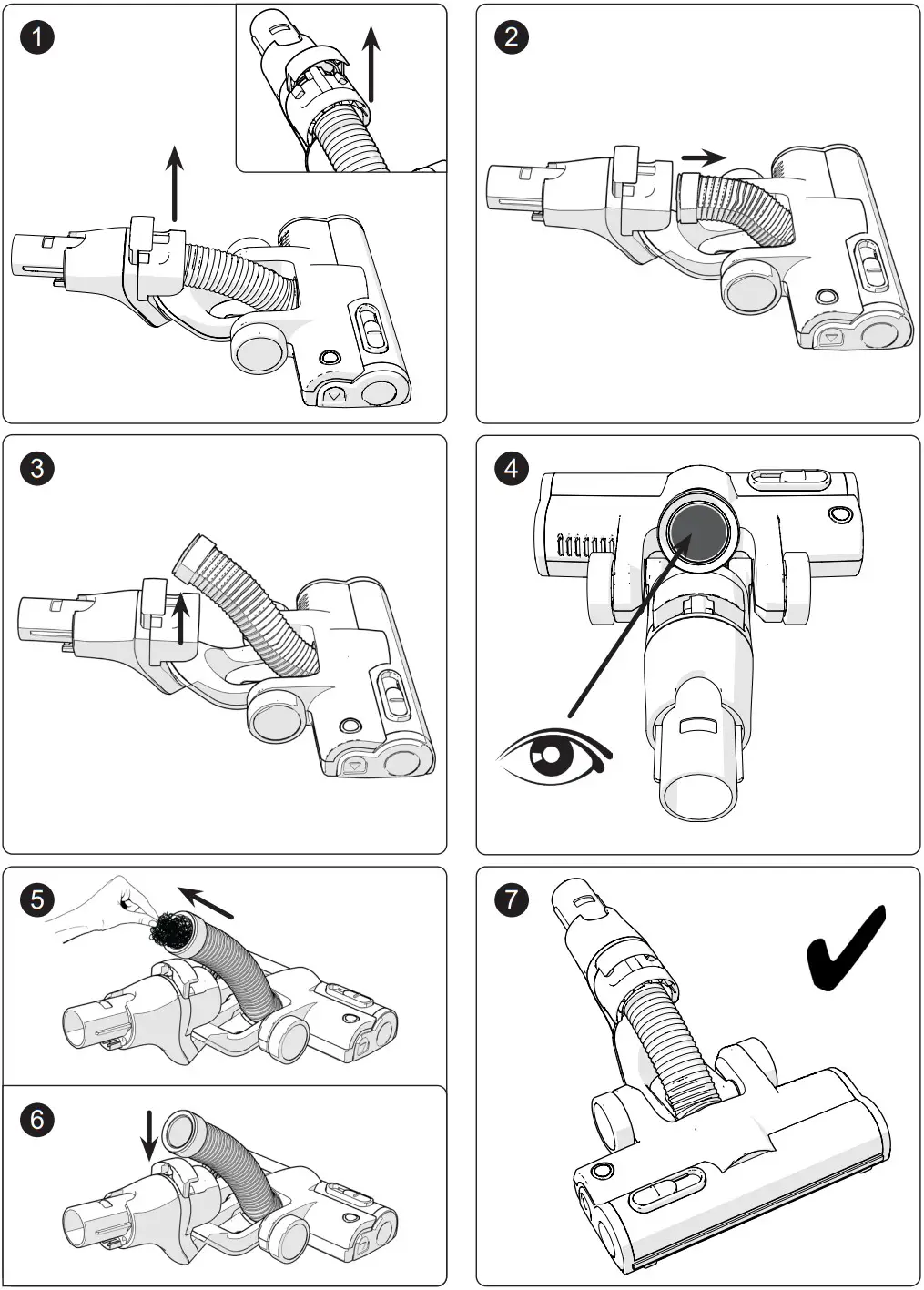 1

2

3

4

5

6

7