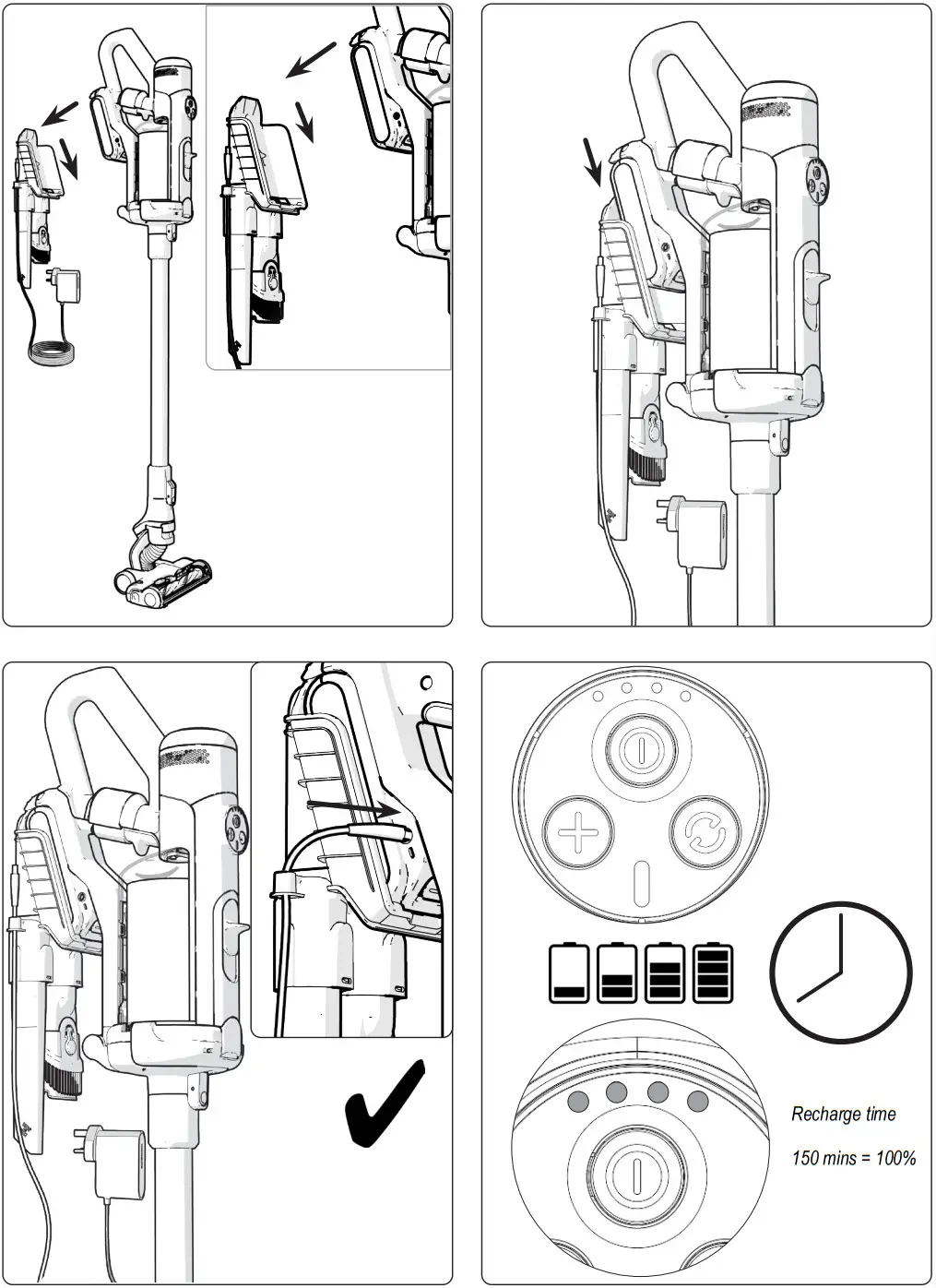 Recharge time

150 mins = 100%