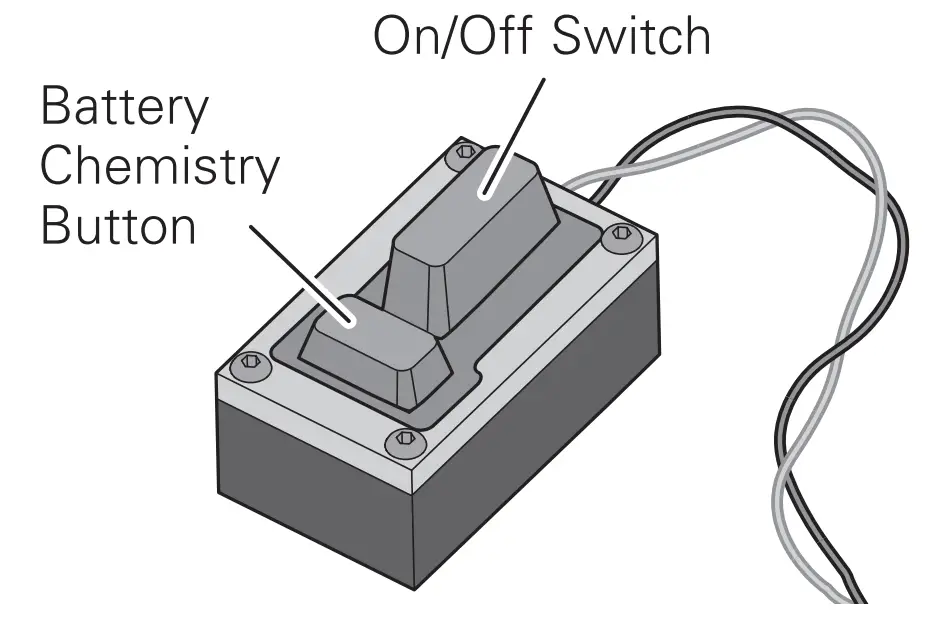 On/Off Switch

Battery Chemistry Button