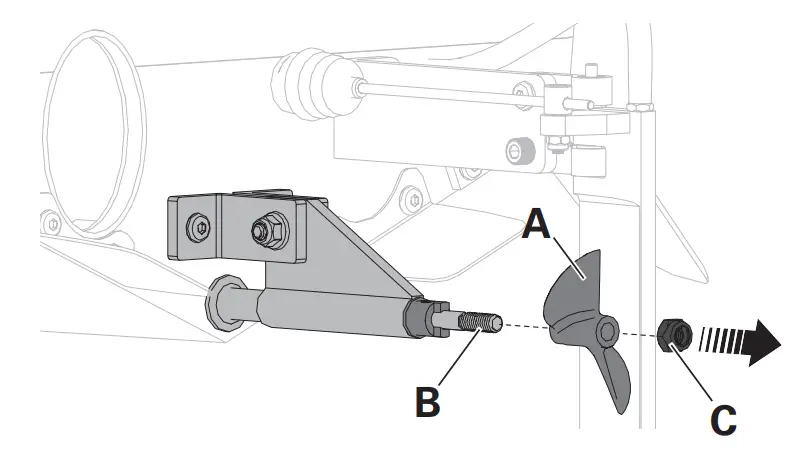 A
B
C