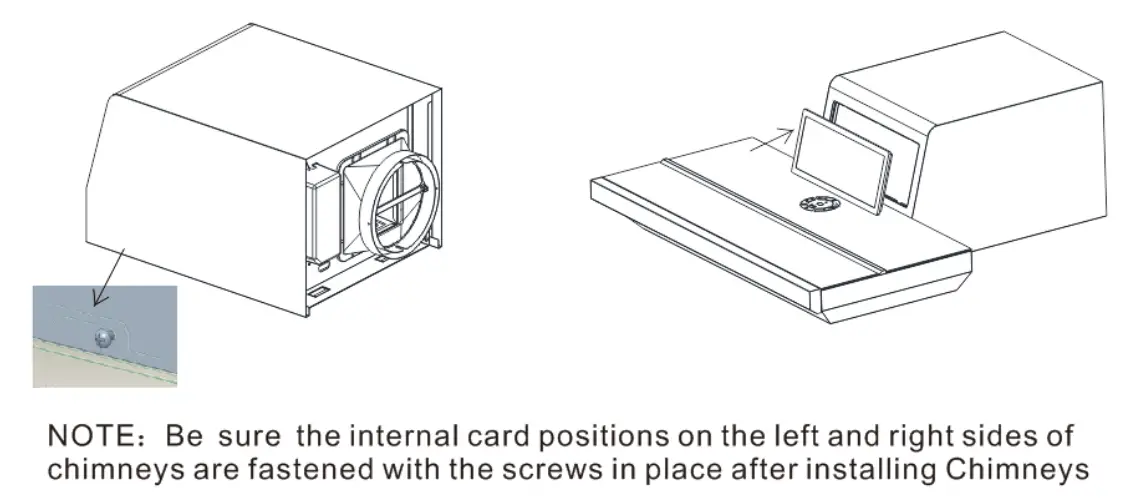 NOTE：Be sure the internal card positions on the left and right sides of chimneys are fastened with the screws in place after installing Chimneys